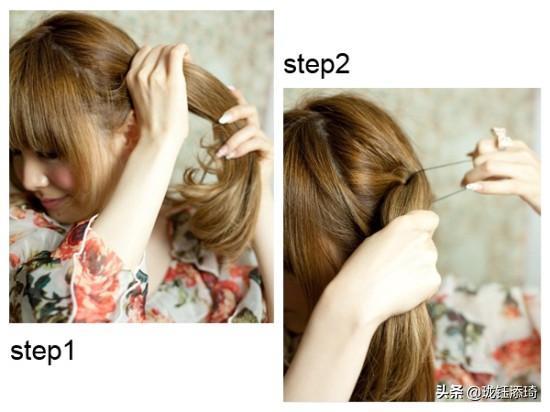 step2

step1

头条 @珑钰添琦