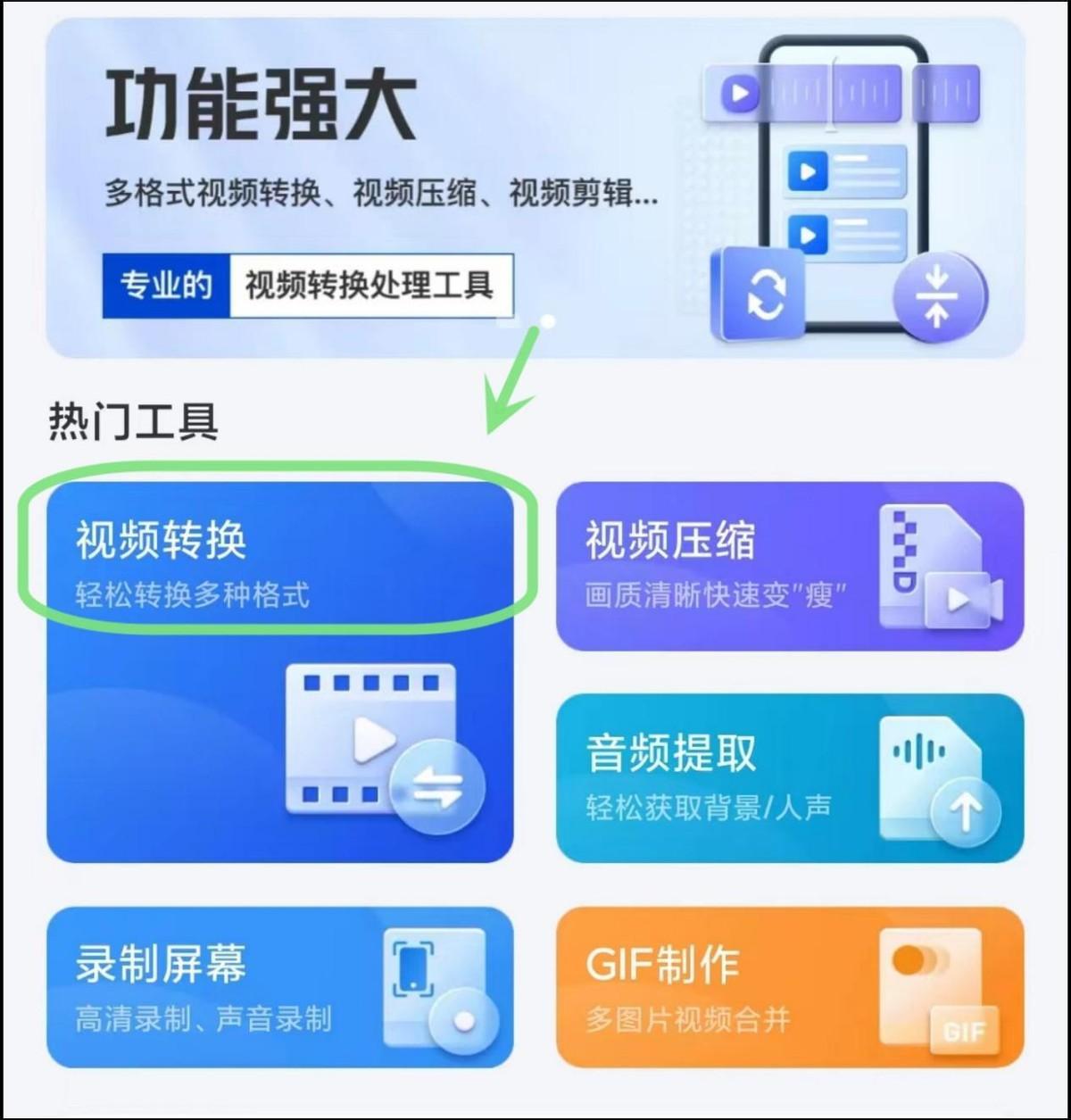 功能强大

多格式视频转换、视频压缩、视频剪辑...

专业的 视频转换处理工具

热门工具

视频转换
轻松转换多种格式

视频压缩
画质清晰快速变"瘦"

音频提取
轻松获取背景/人声

录制屏幕
高清录制、声音录制

GIF制作
多图片视频合并

GIF