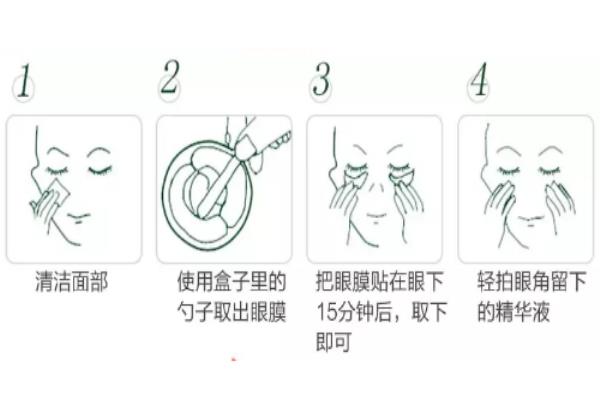 1

清洁面部

2

使用盒子里的勺子取出眼膜

3

把眼膜贴在眼下15分钟后，取下即可

4

轻拍眼角留下的精华液