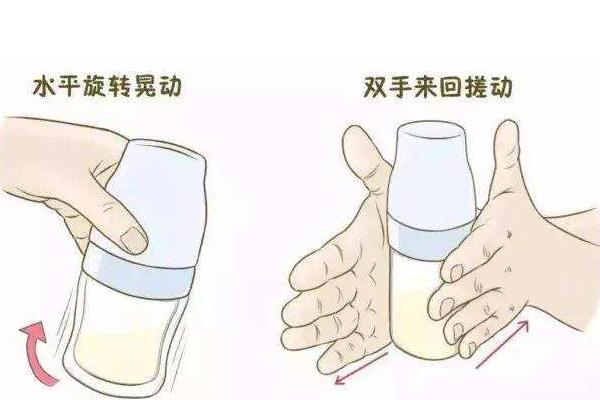 水平旋转晃动

双手来回搓动