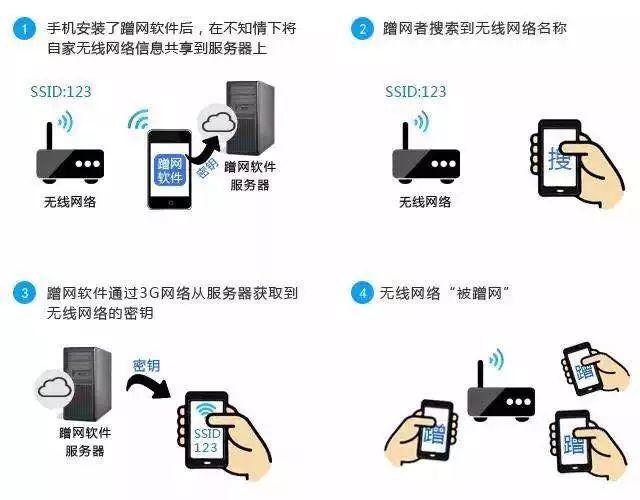 1 手机安装了蹭网软件后，在不知情下将自家无线网络信息共享到服务器上

SSID:123

无线网络

蹭网软件

密钥

蹭网软件服务器

2 蹭网者搜索到无线网络名称

SSID:123

无线网络

搜

3 蹭网软件通过3G网络从服务器获取到无线网络的密钥

蹭网软件服务器

密钥

SSID 123

4 无线网络“被蹭网”

蹭

蹭

蹭