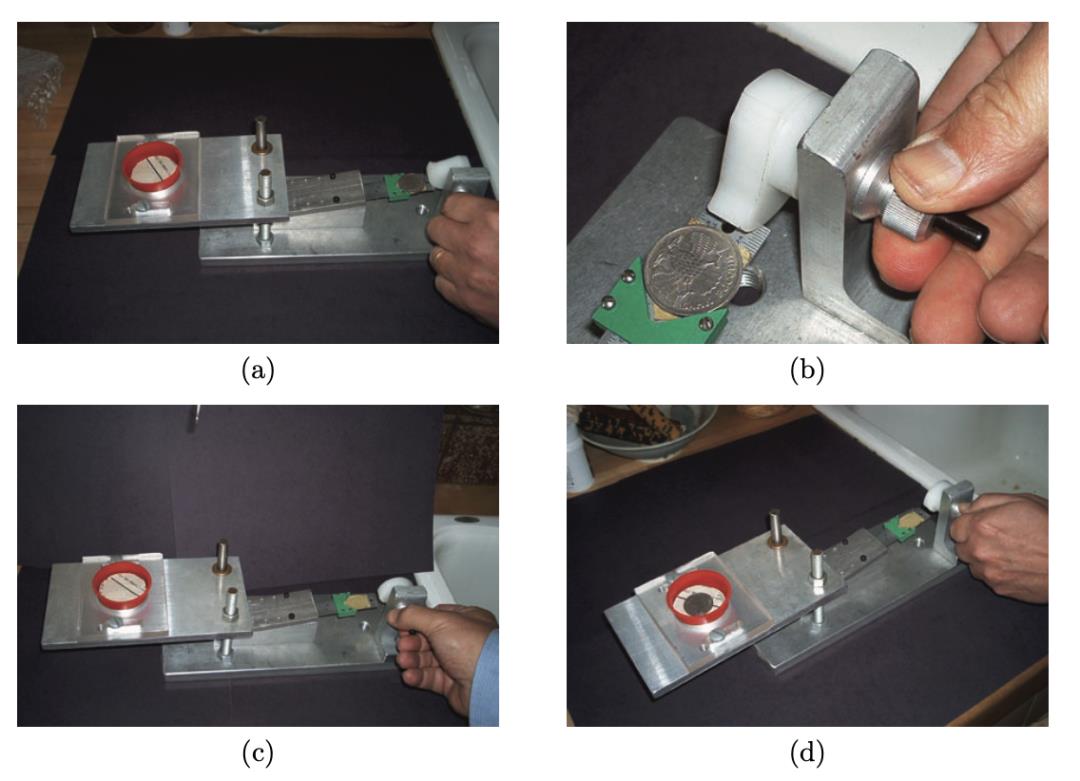 (a)

(b)

(c)

(d)