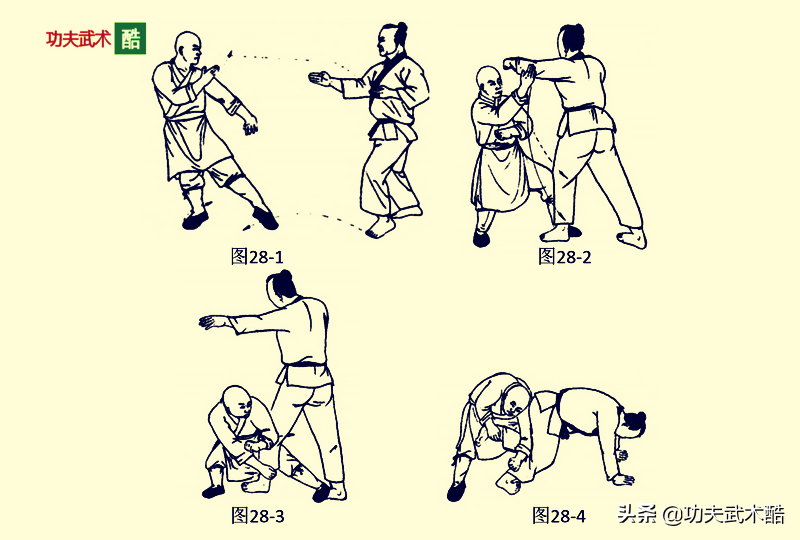 功夫武术 酷

图28-1

图28-2

图28-3

图28-4

头条 @功夫武术酷