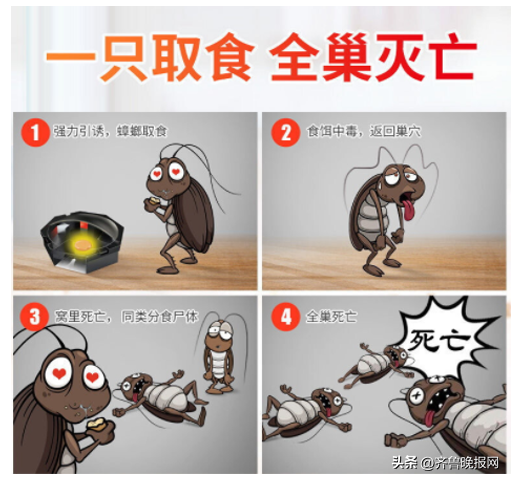 一只取食 全巢灭亡

1 强力引诱，蟑螂取食

2 食饵中毒，返回巢穴

3 窝里死亡，同类分食尸体

4 全巢死亡

死亡

头条 @齐鲁晚报网