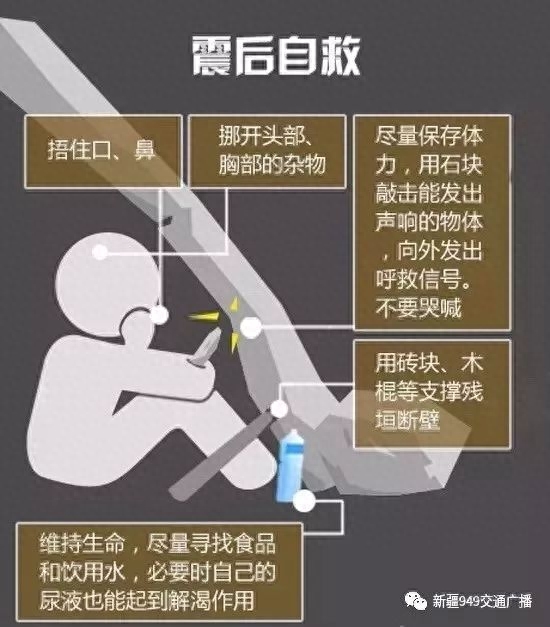 震后自救

捂住口、鼻

挪开头部、胸部的杂物

尽量保存体力，用石块敲击能发出声响的物体，向外发出呼救信号。不要哭喊

用砖块、木棍等支撑残垣断壁

维持生命，尽量寻找食品和饮用水，必要时自己的尿液也能起到解渴作用

新疆949交通广播