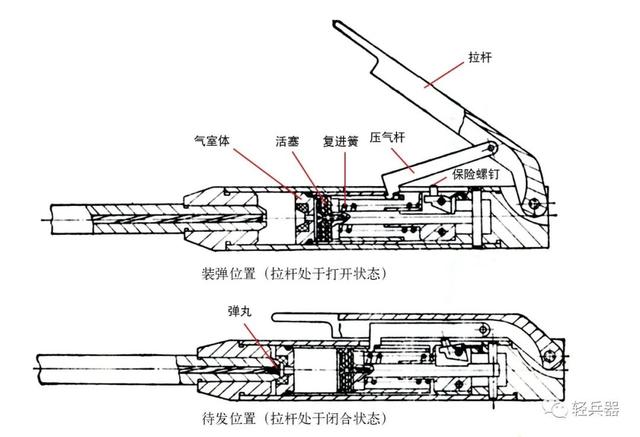 拉杆

气室体　活塞　复进簧　压气杆

保险螺钉

装弹位置（拉杆处于打开状态）

弹丸

待发位置（拉杆处于闭合状态）

轻兵器